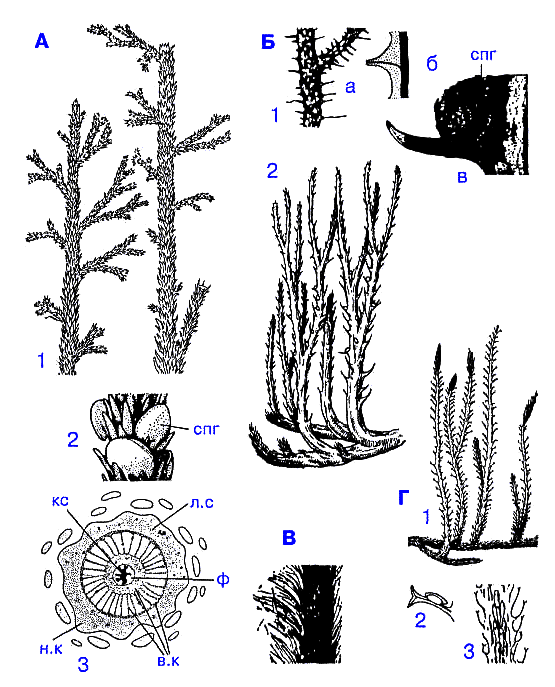 А

1

2

спг

кс

л.с

ф

н.к

3

в.к

Б

1

а

б

спг

в

2

В

Г

1

2

3