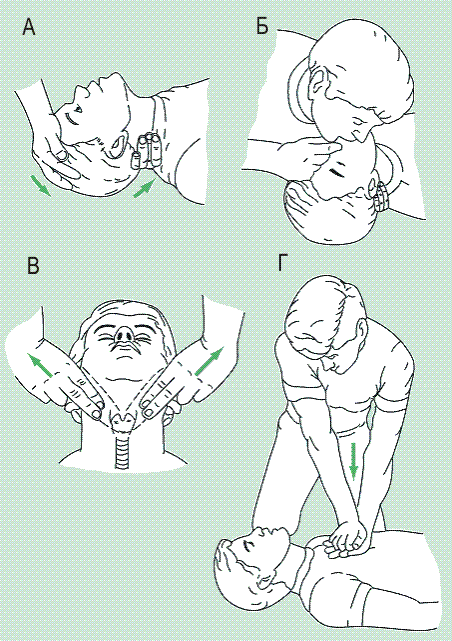 А

Б

В

Г