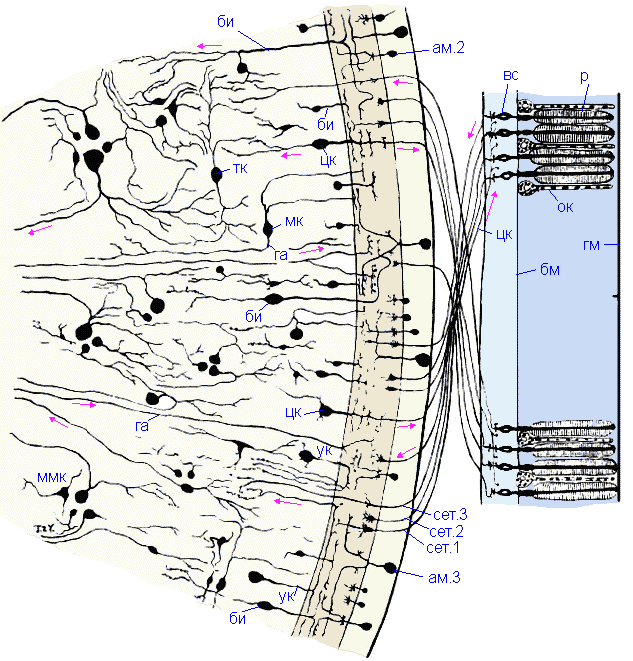 би
ам.2
вс
р
би
цк
тк
ок
мк
цк
га
гм
бм
би
цк
га
ук
ммк
сет.3
сет.2
сет.1
ам.3
ук
би