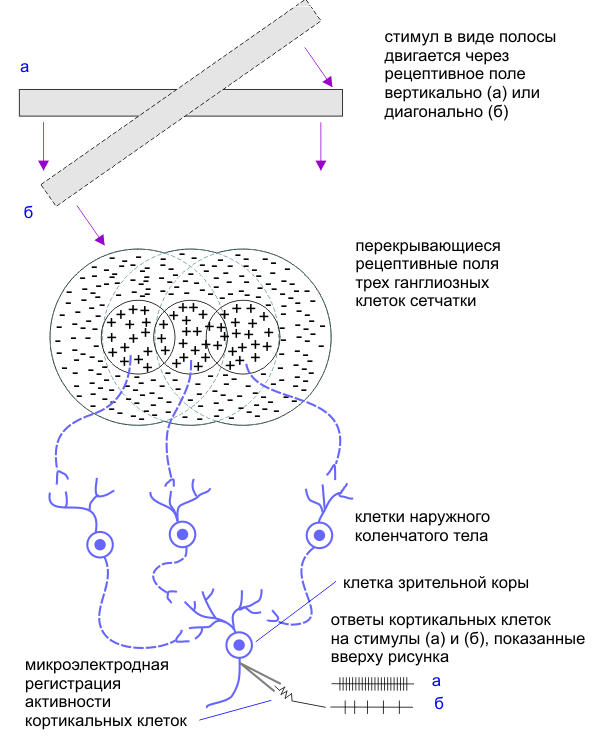 а

стимул в виде полосы двигается через рецептивное поле вертикально (а) или диагонально (б)

б

перекрывающиеся рецептивные поля трех ганглиозных клеток сетчатки

клетки наружного коленчатого тела

клетка зрительной коры

ответы кортикальных клеток на стимулы (а) и (б), показанные вверху рисунка

микроэлектродная регистрация активности кортикальных клеток

а

б